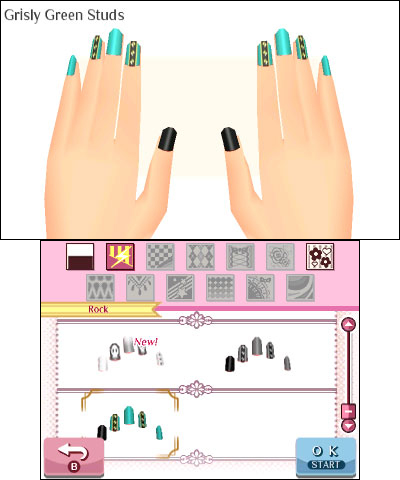 Grisly Green Studs

Rock

New!

B

OK
START