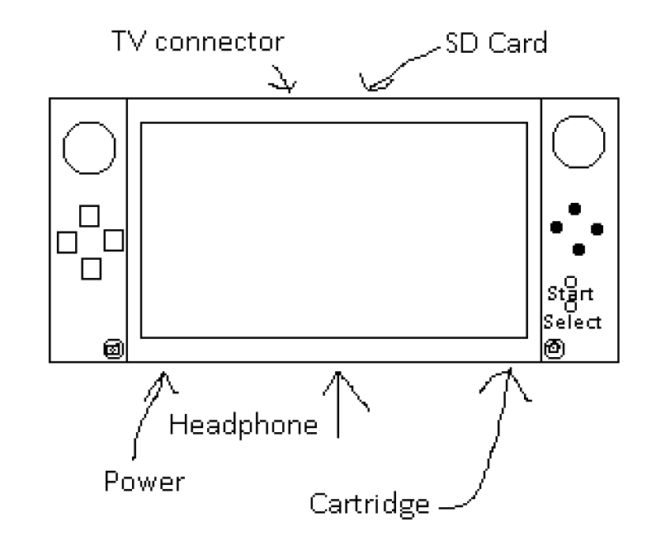 TV connector
SD Card
Start
Select
Headphone
Power
Cartridge