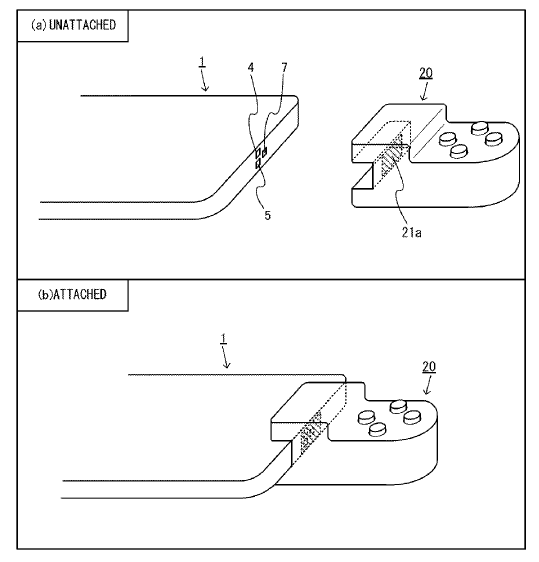 (a) UNATTACHED

1

4

7

20

5

21a

(b)ATTACHED

1

20