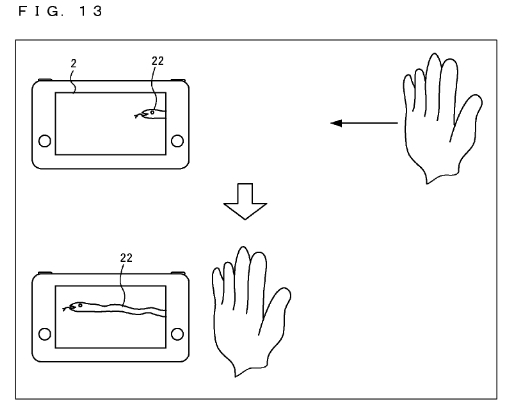 FIG. 13

2

22

22