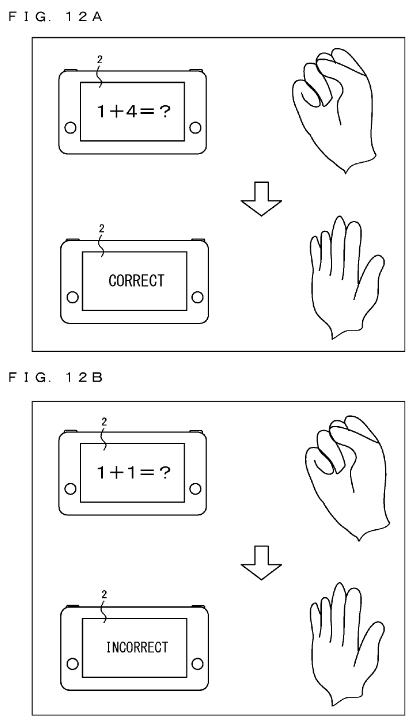 FIG. 12A

2

$1+4=?$

2

CORRECT

FIG. 12B

2

$1+1=?$

2

INCORRECT