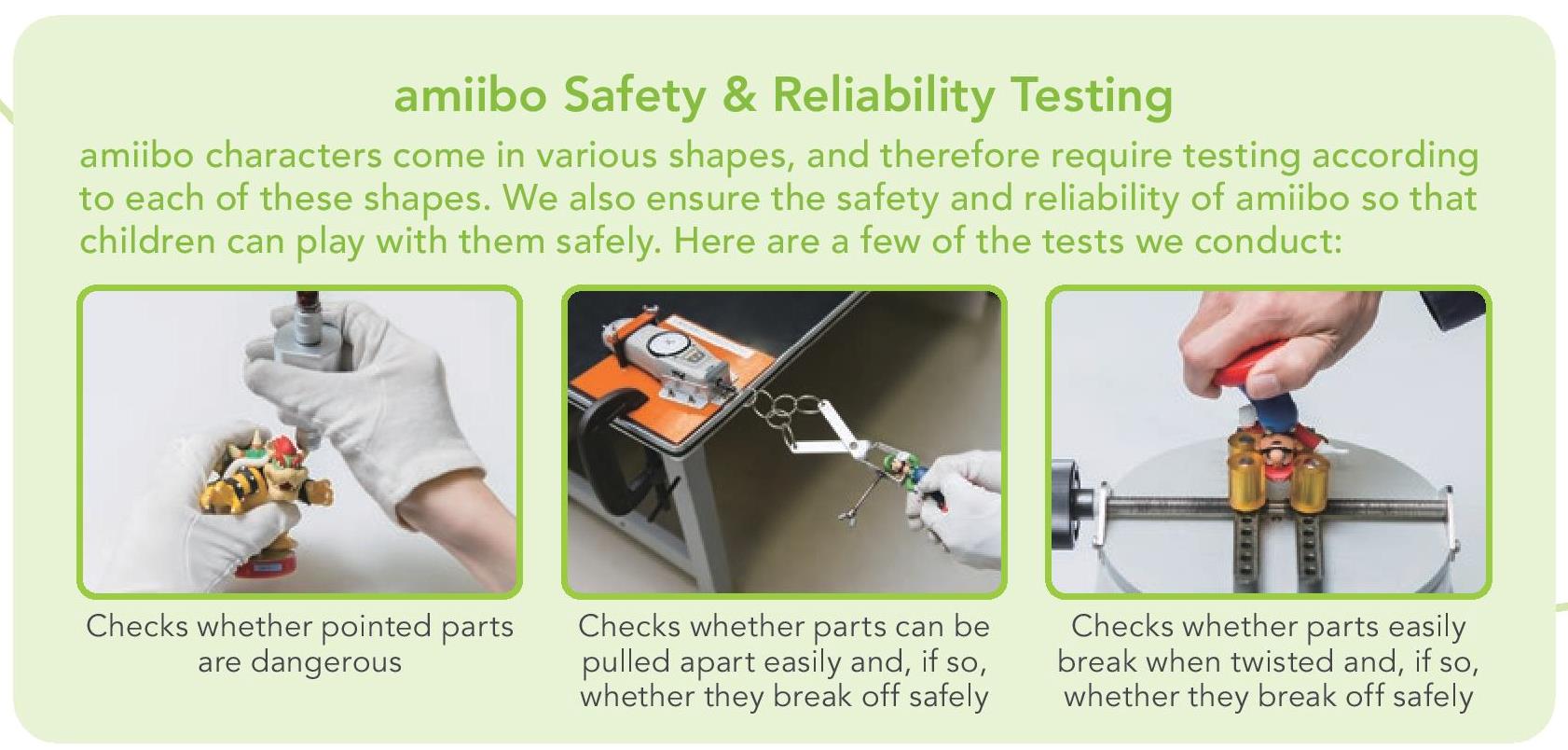 amiibo Safety & Reliability Testing

amiibo characters come in various shapes, and therefore require testing according to each of these shapes. We also ensure the safety and reliability of amiibo so that children can play with them safely. Here are a few of the tests we conduct:

Checks whether pointed parts are dangerous

Checks whether parts can be pulled apart easily and, if so, whether they break off safely

Checks whether parts easily break when twisted and, if so, whether they break off safely