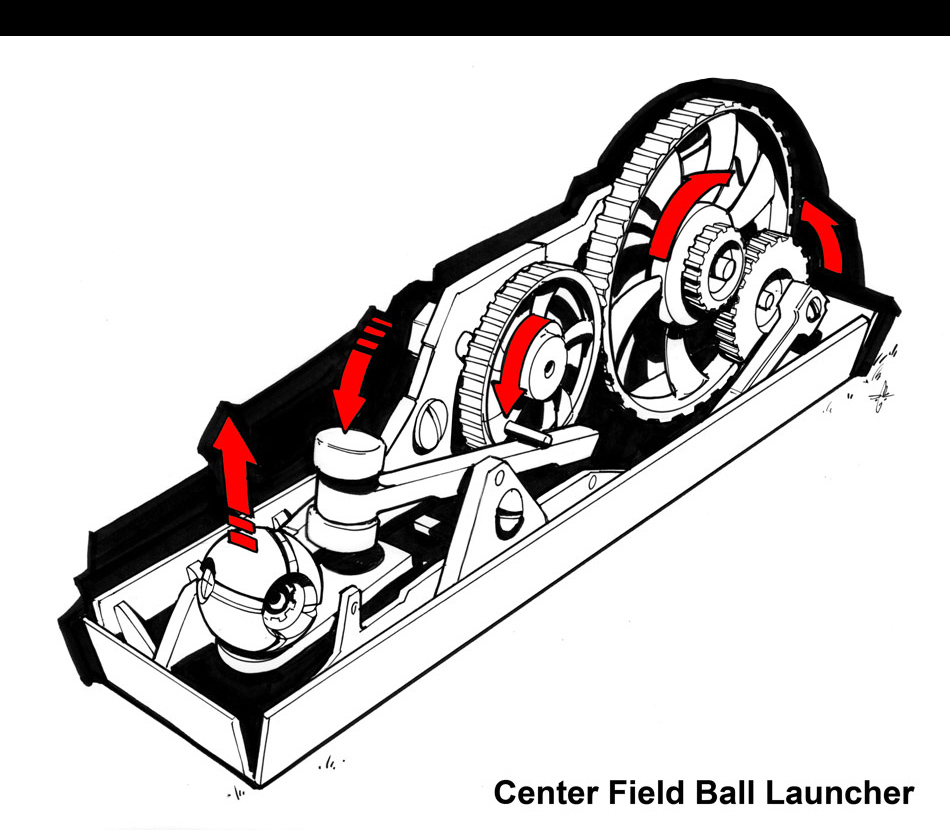 Center Field Ball Launcher